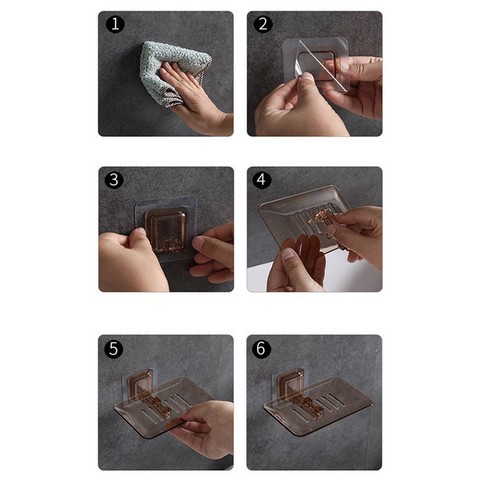 1
2
3
4
5
6